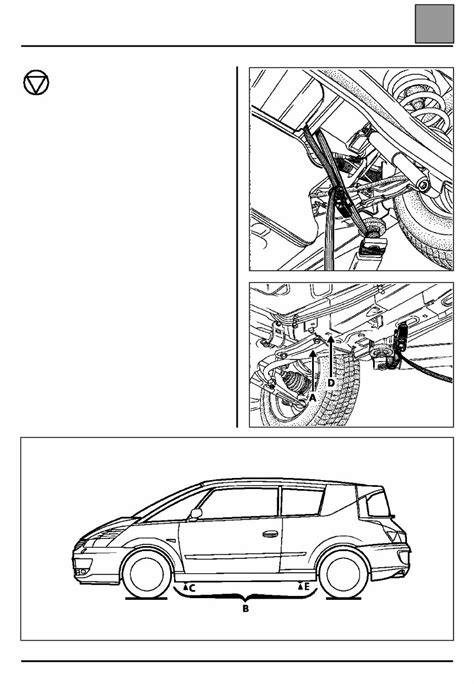 D

A

C

E

B